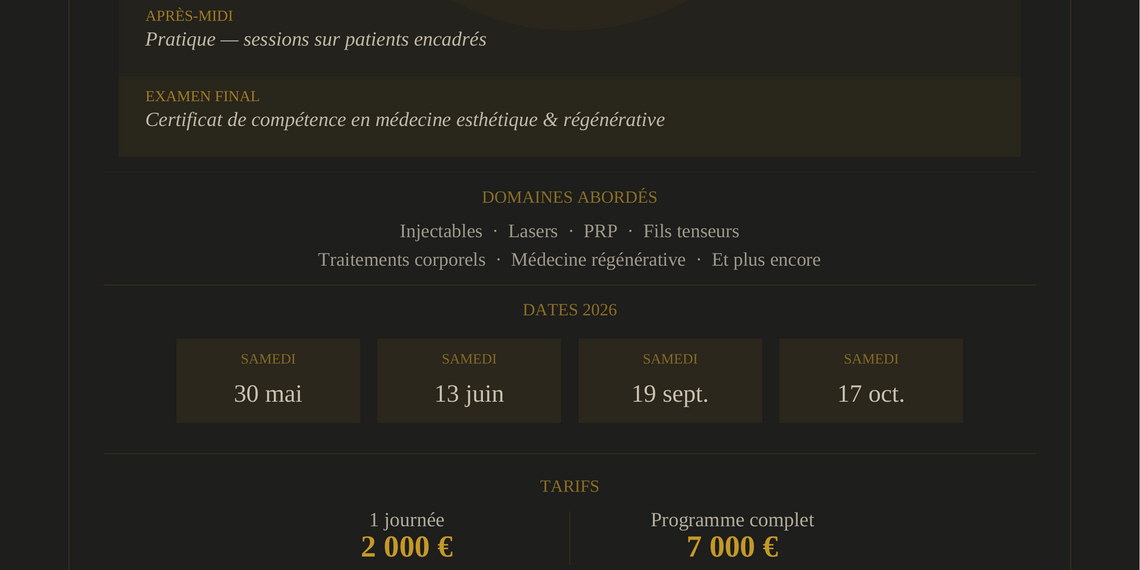 APRÈS-MIDI
Pratique — sessions sur patients encadrés

EXAMEN FINAL
Certificat de compétence en médecine esthétique & régénérative

DOMAINES ABORDÉS

Injectables · Lasers · PRP · Fils tenseurs
Traitements corporels · Médecine régénérative · Et plus encore

DATES 2026

SAMEDI
30 mai

SAMEDI
13 juin

SAMEDI
19 sept.

SAMEDI
17 oct.

TARIFS

1 journée
2 000 €

Programme complet
7 000 €